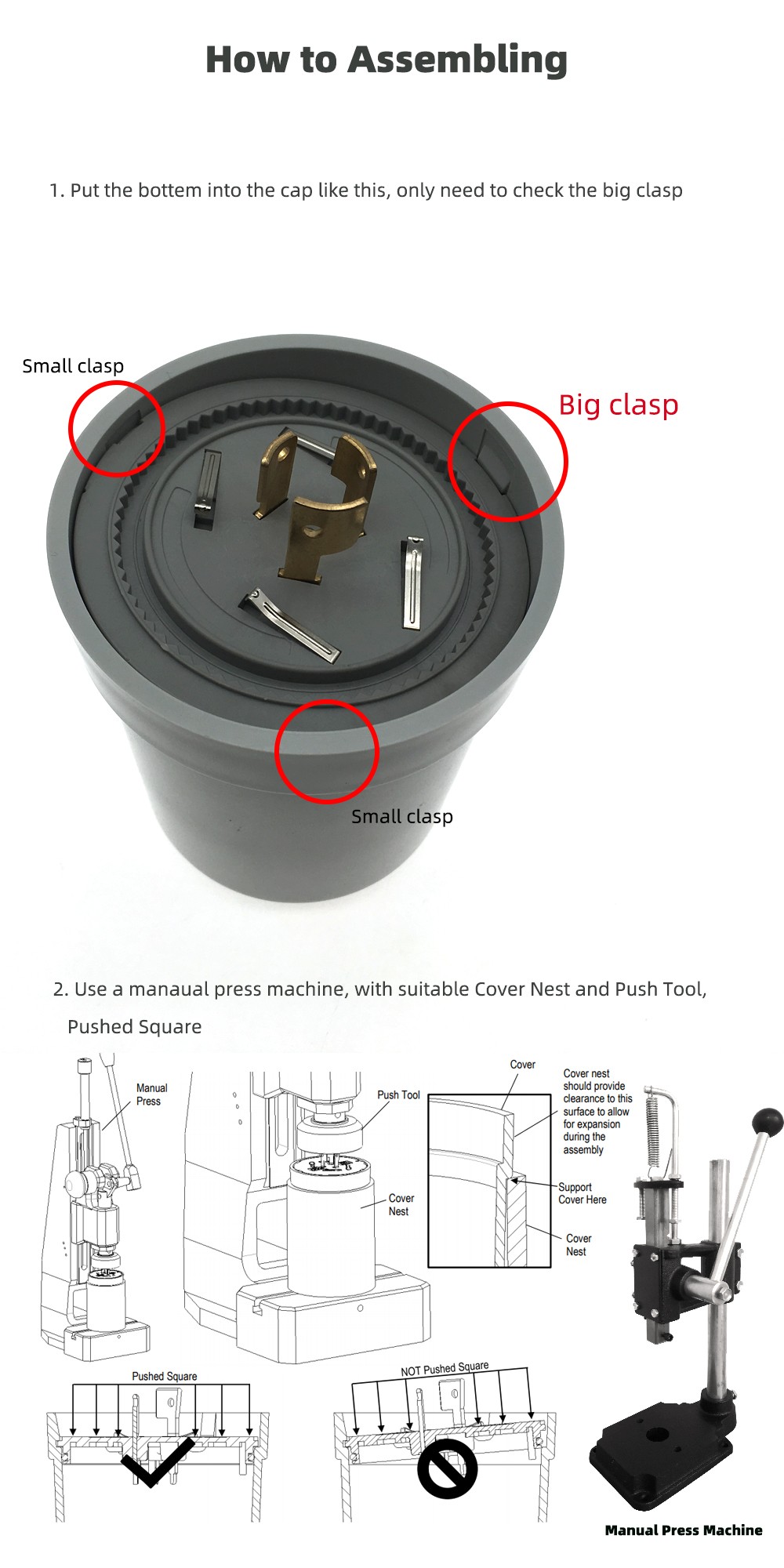 How to Assembling

1. Put the bottem into the cap like this, only need to check the big clasp

Small clasp

Big clasp

Small clasp

2. Use a manaual press machine, with suitable Cover Nest and Push Tool, Pushed Square

Manual Press

Push Tool

Cover Nest

Cover

Cover nest should provide clearance to this surface to allow for expansion during the assembly

Support Cover Here

Cover Nest

Pushed Square

NOT Pushed Square

Manual Press Machine